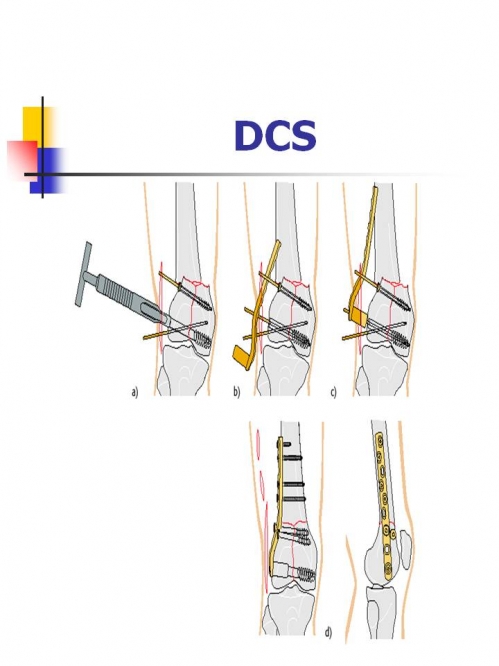 DCS

a)

b)

c)

d)