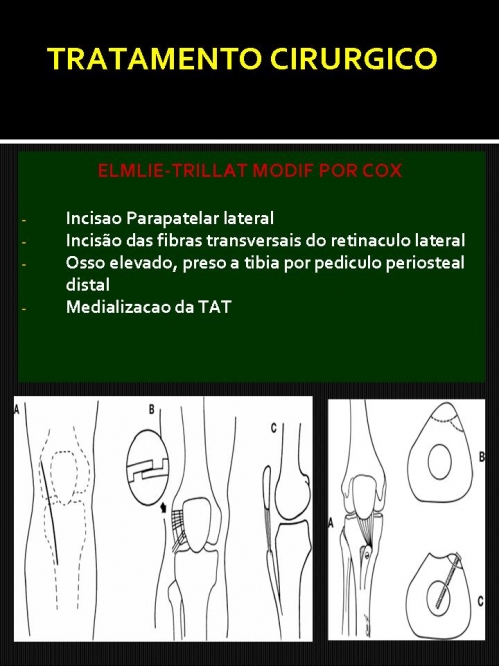 TRATAMENTO CIRURGICO

ELMLIE-TRILLAT MODIF POR COX

- Incisao Parapatelar lateral
- Incisão das fibras transversais do retinaculo lateral
- Osso elevado, preso a tibia por pediculo periosteal distal
- Medializacao da TAT

A

B

C

A

B

C